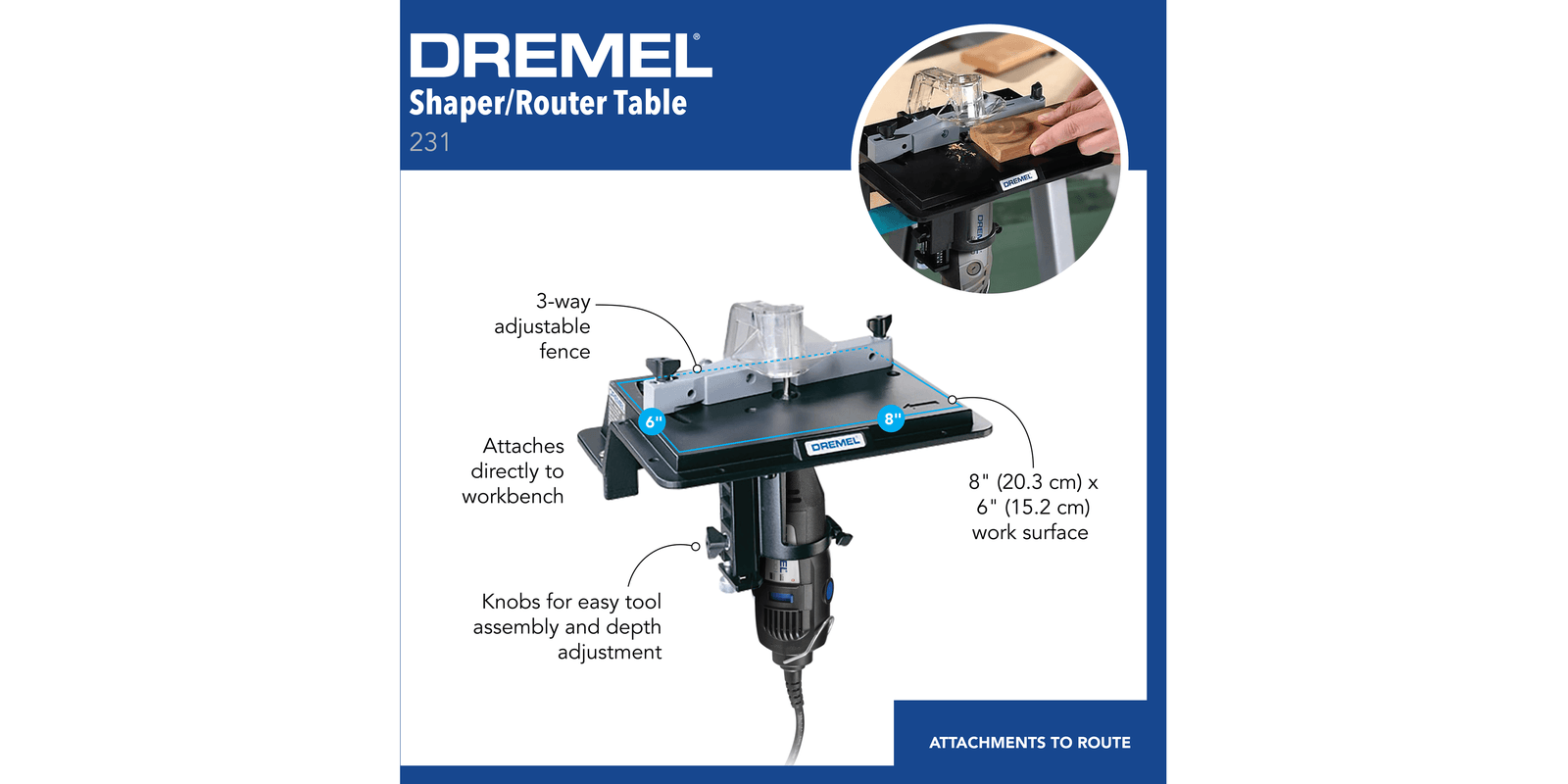 DREMEL®
Shaper/Router Table
231

DREMEL

3-way adjustable fence

6"

8"

DREMEL

Attaches directly to workbench

8" (20.3 cm) x 6" (15.2 cm) work surface

Knobs for easy tool assembly and depth adjustment

ATTACHMENTS TO ROUTE